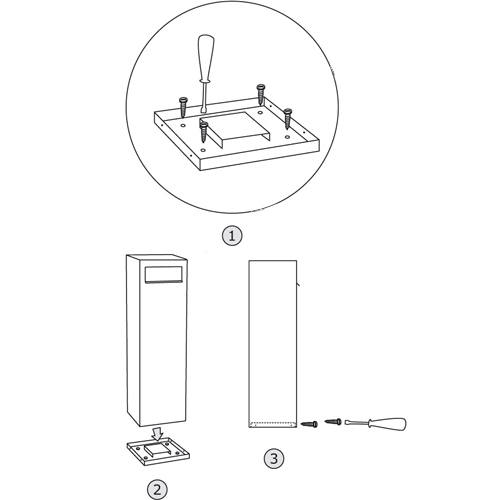 1

2

3