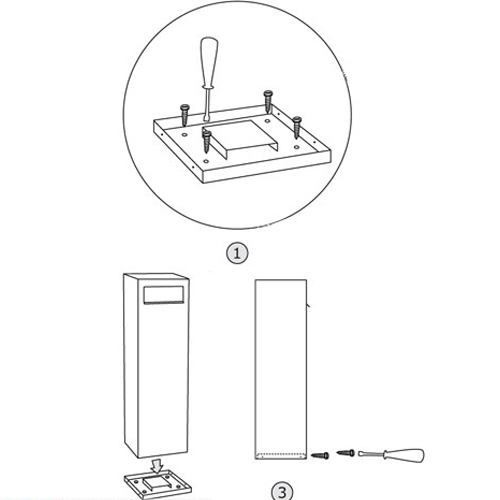 1

3